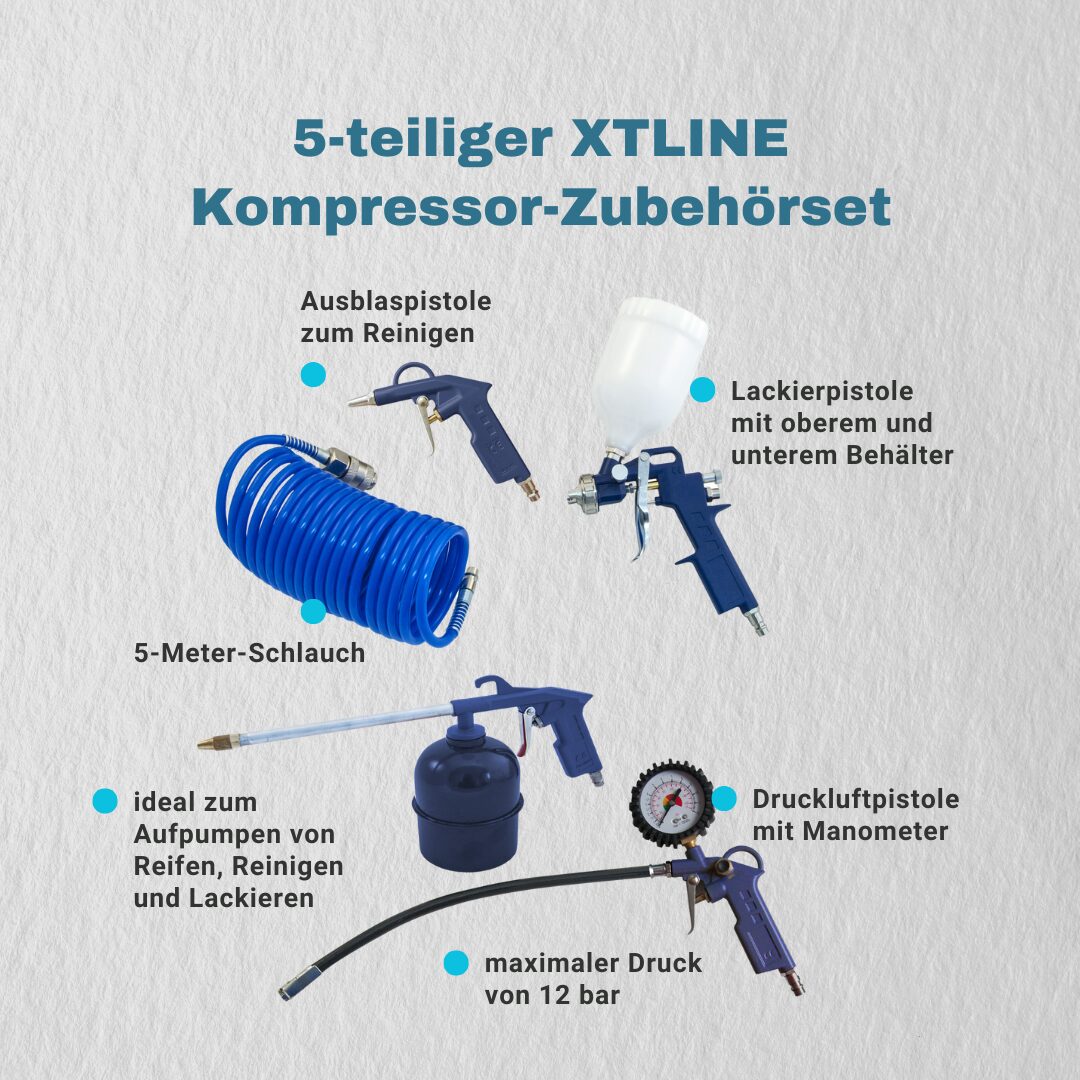 5-teiliger XTLINE Kompressor-Zubehörset

Ausblaspistole zum Reinigen

Lackierpistole mit oberem und unterem Behälter

5-Meter-Schlauch

ideal zum Aufpumpen von Reifen, Reinigen und Lackieren

Druckluftpistole mit Manometer

maximaler Druck von 12 bar